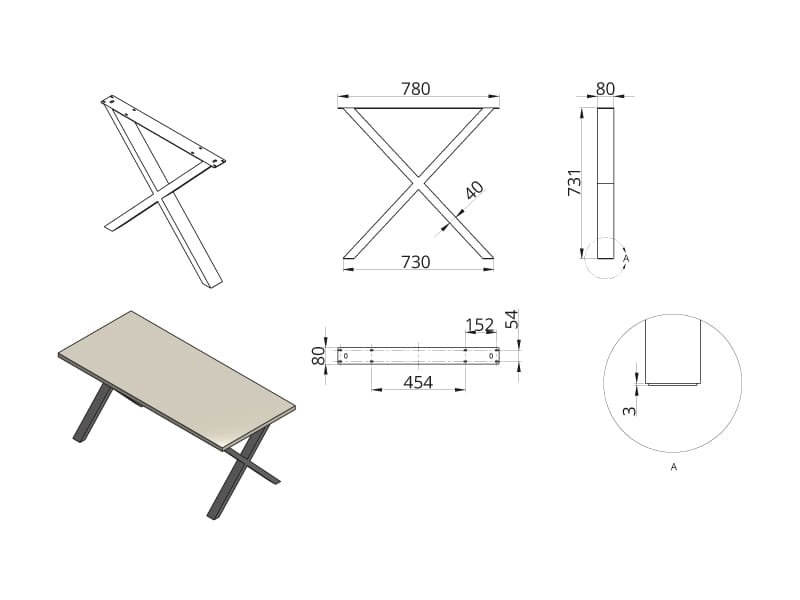 780
40
730
80
731
A
80
152
54
454
3
A