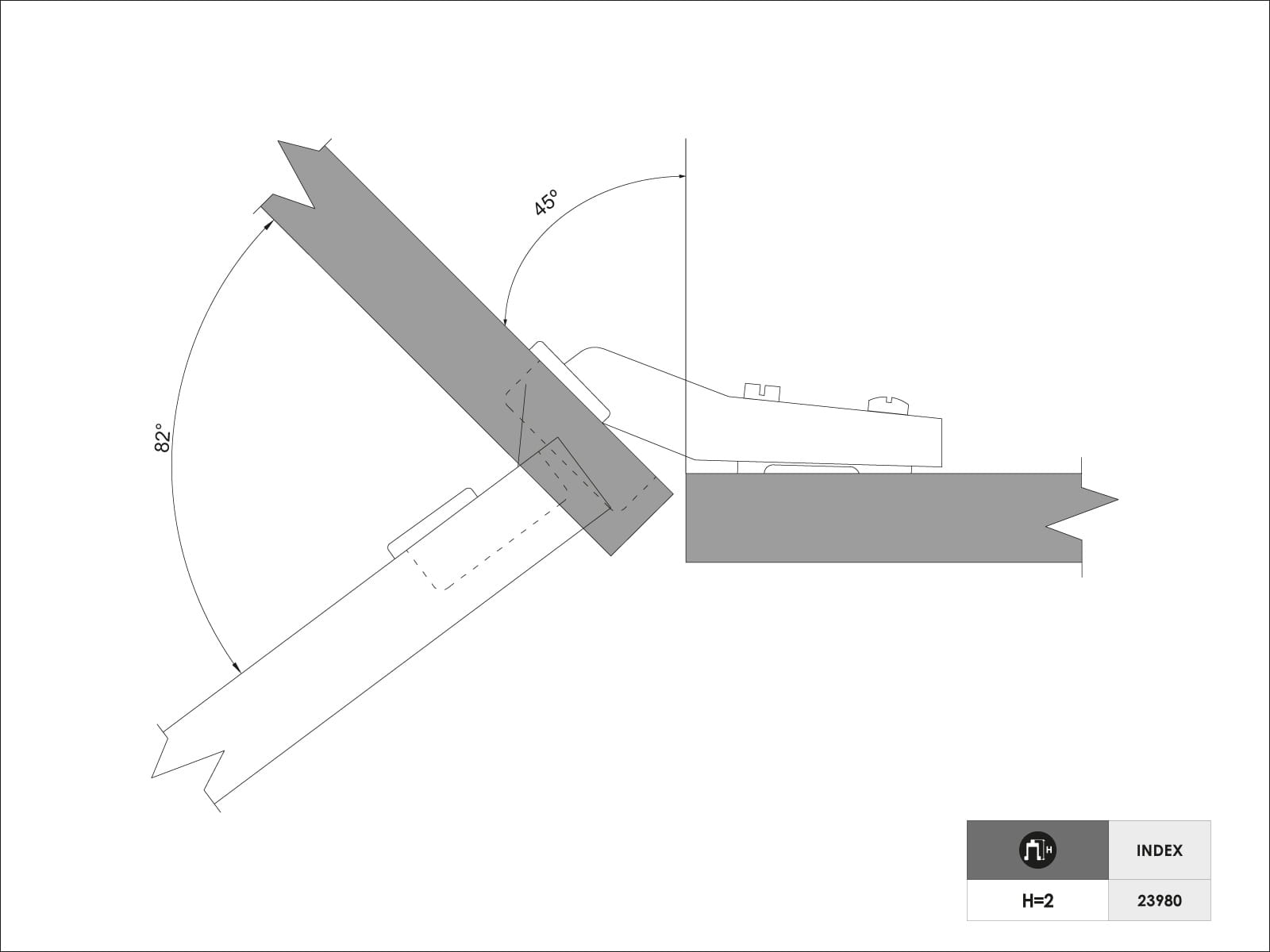 45°

82°

| H | INDEX |
|---|---|
| H=2 | 23980 |